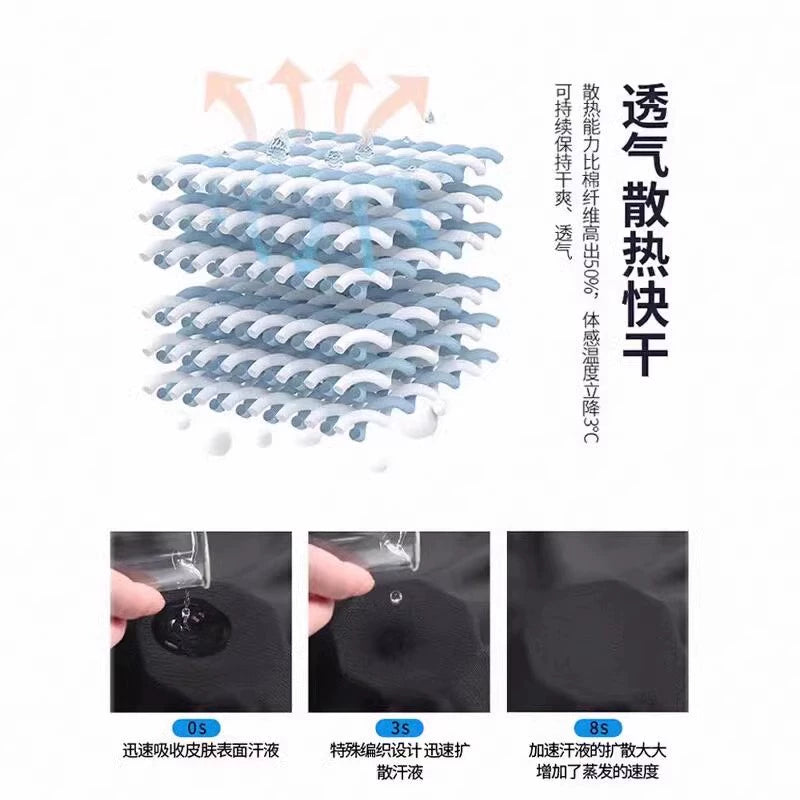 透气 散热快干

散热能力比棉纤维高出50%，体感温度立降3℃
可持续保持干爽、透气

0s
迅速吸收皮肤表面汗液

3s
特殊编织设计 迅速扩散汗液

8s
加速汗液的扩散大大增加了蒸发的速度